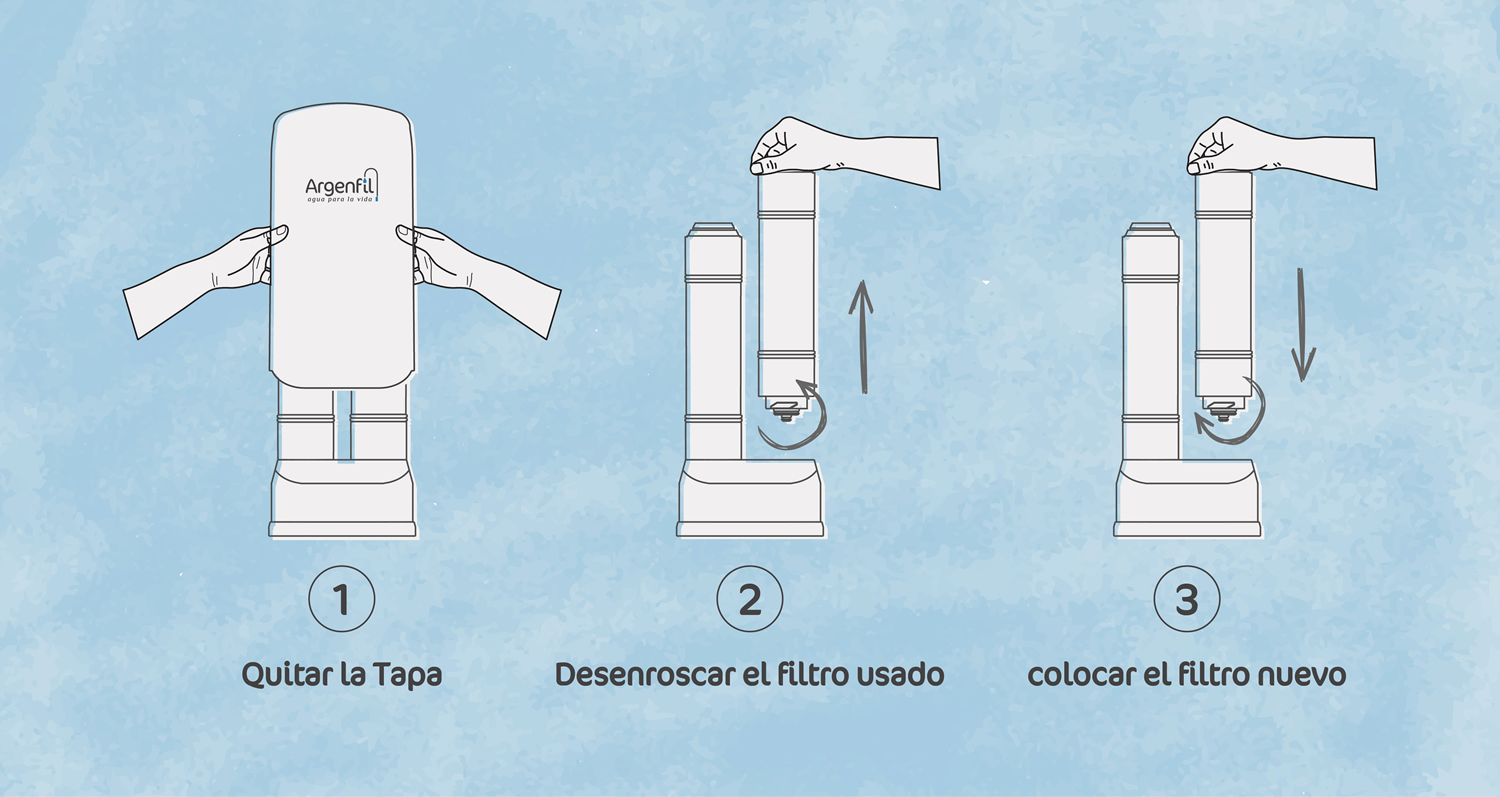 Argenfil
agua para la vida

1
Quitar la Tapa

2
Desenroscar el filtro usado

3
colocar el filtro nuevo